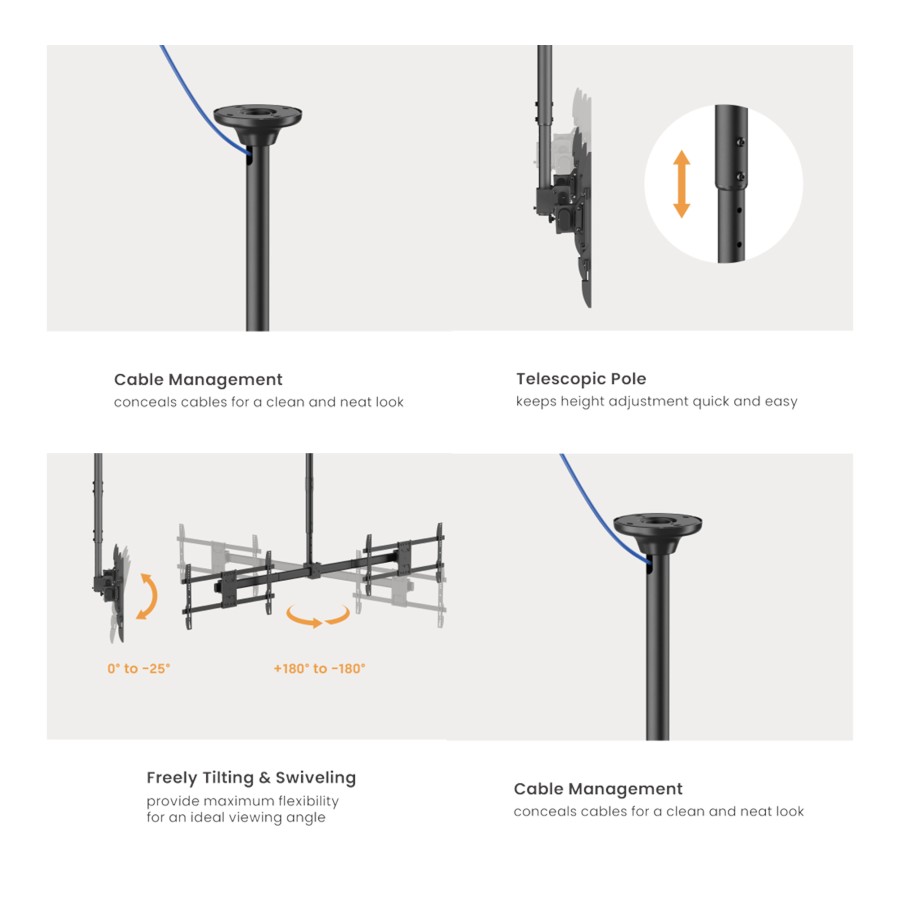 Cable Management
conceals cables for a clean and neat look

Telescopic Pole
keeps height adjustment quick and easy

0° to -25°

+180° to -180°

Freely Tilting & Swiveling
provide maximum flexibility for an ideal viewing angle

Cable Management
conceals cables for a clean and neat look